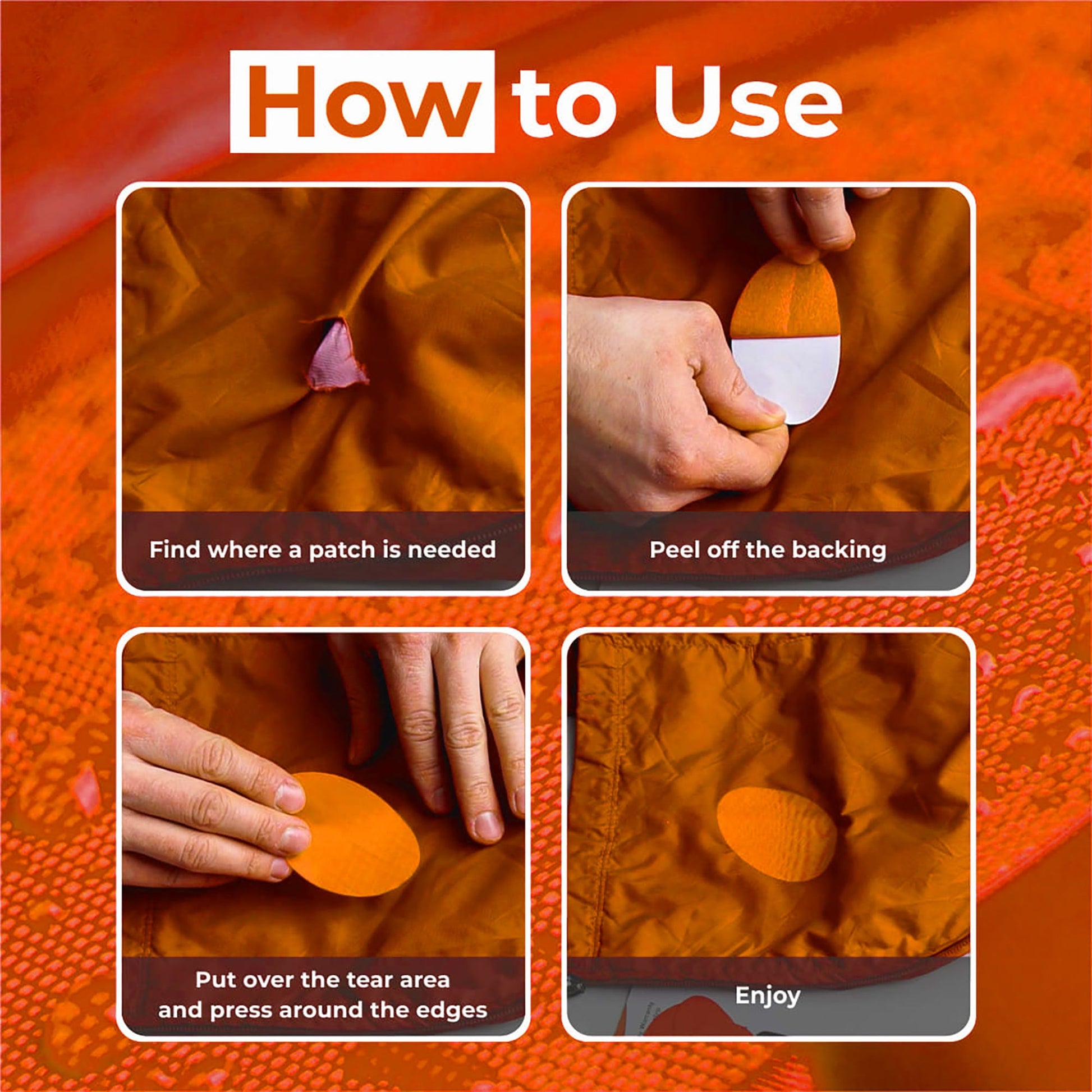 How to Use

Find where a patch is needed

Peel off the backing

Put over the tear area and press around the edges

Enjoy