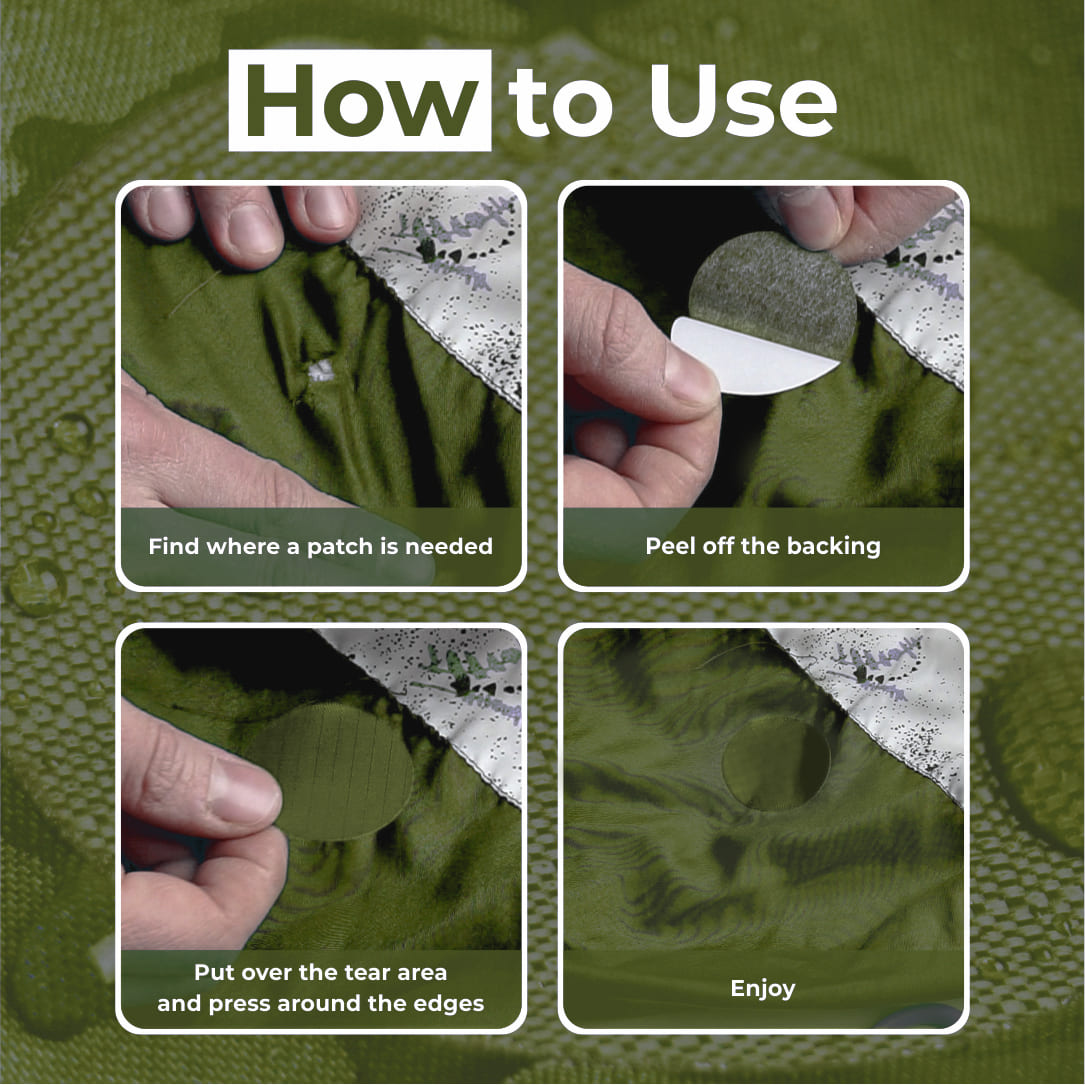 How to Use

Find where a patch is needed

Peel off the backing

Put over the tear area and press around the edges

Enjoy