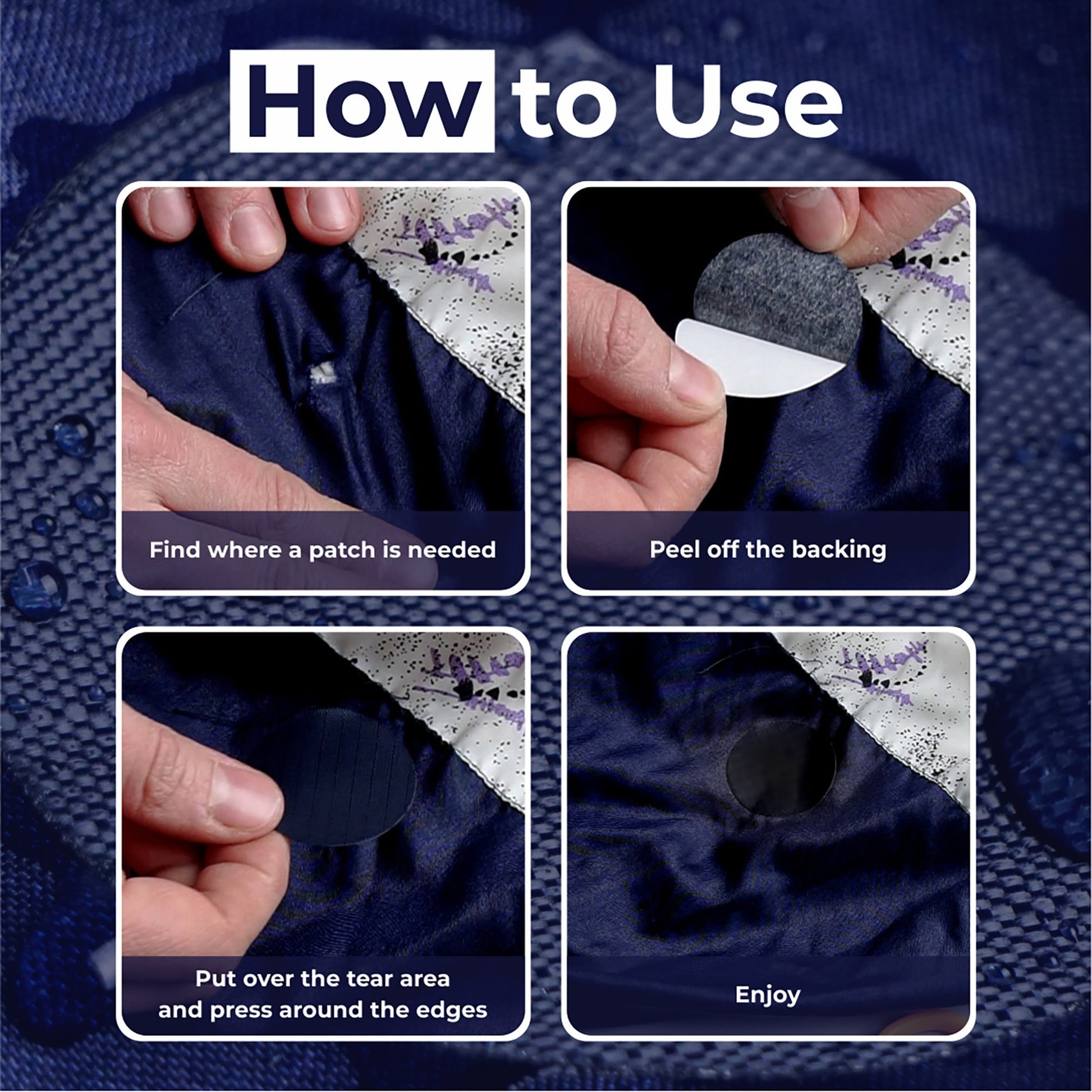 How to Use

Find where a patch is needed

Peel off the backing

Put over the tear area and press around the edges

Enjoy