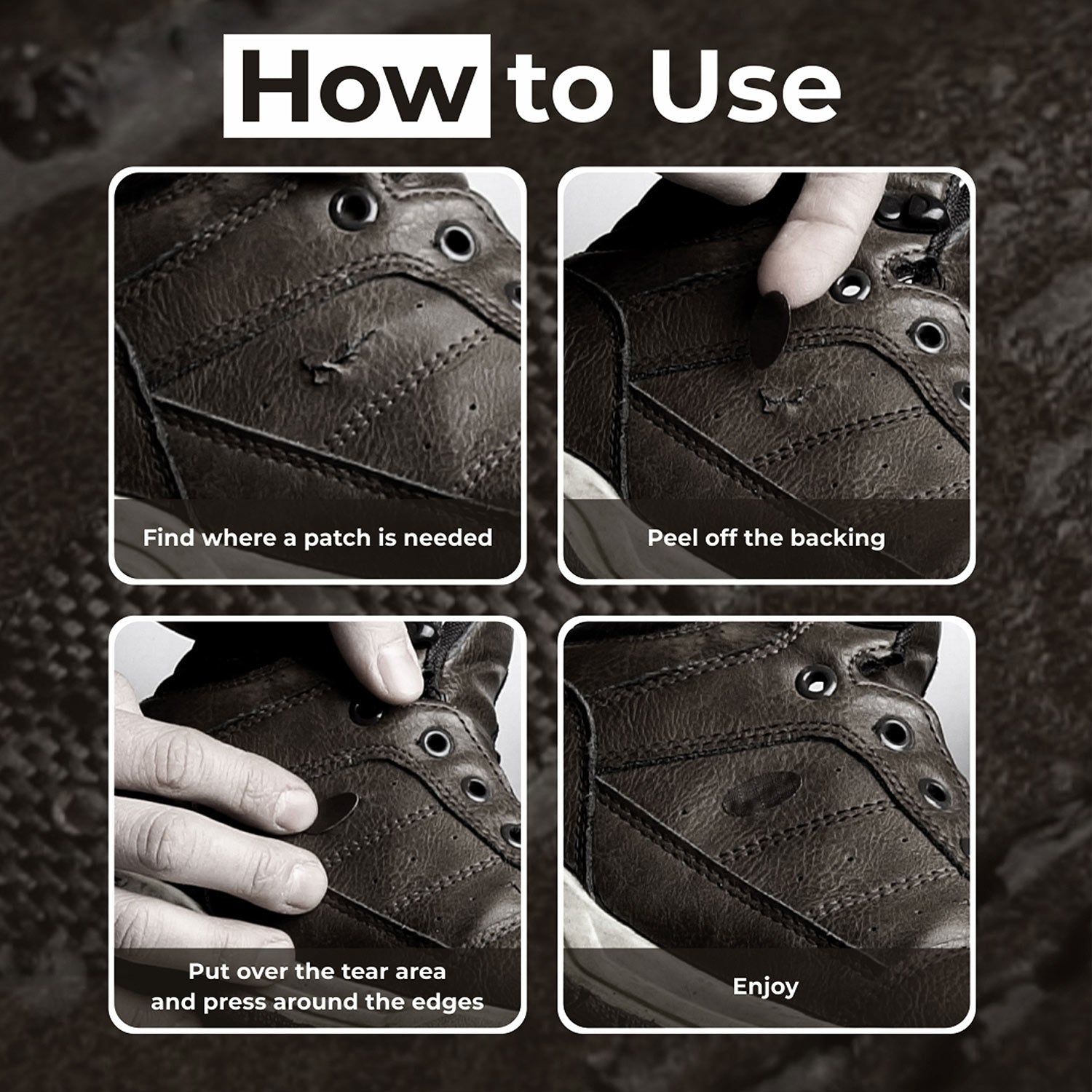 How to Use

Find where a patch is needed

Peel off the backing

Put over the tear area and press around the edges

Enjoy