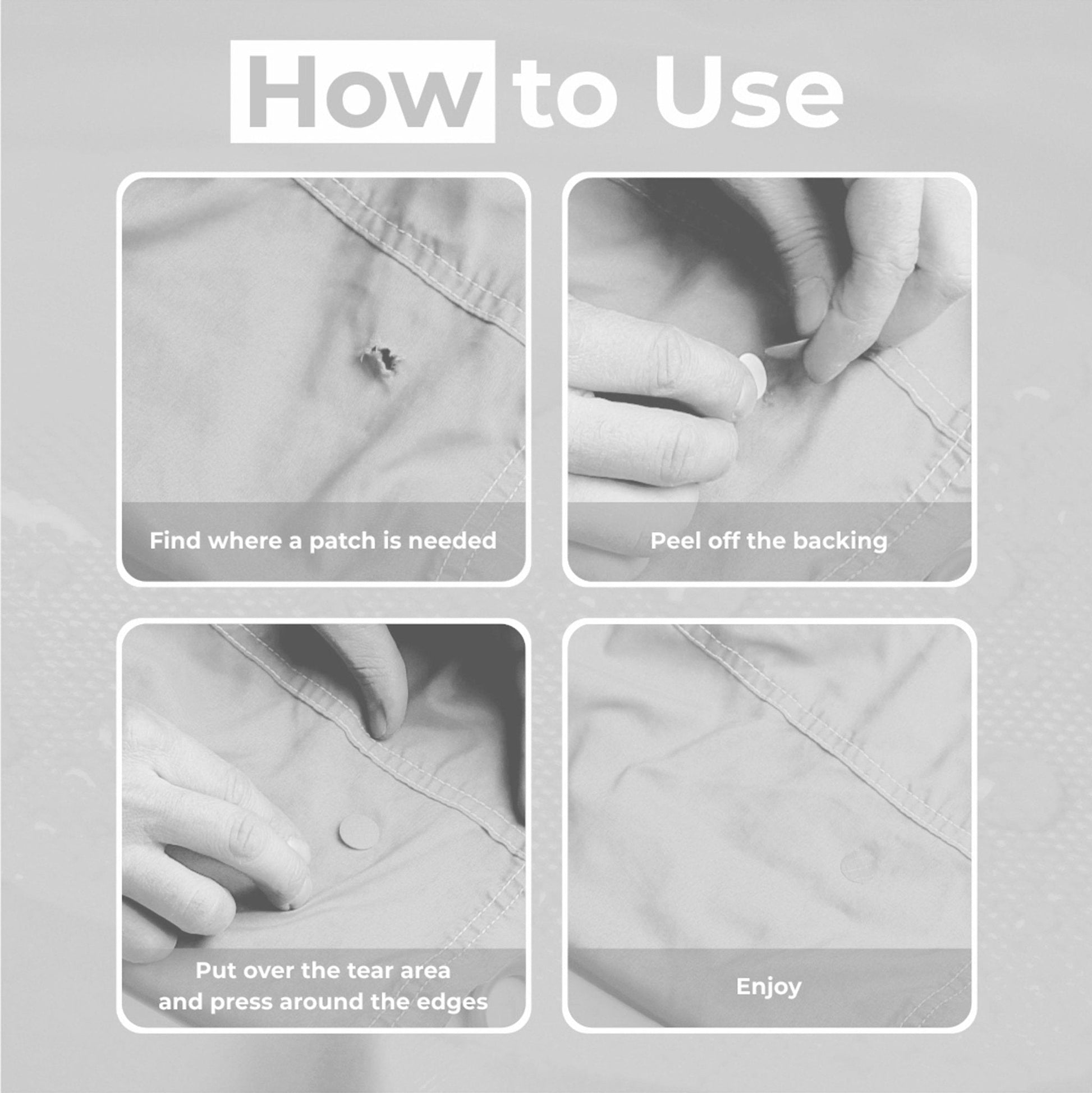 How to Use

Find where a patch is needed

Peel off the backing

Put over the tear area and press around the edges

Enjoy